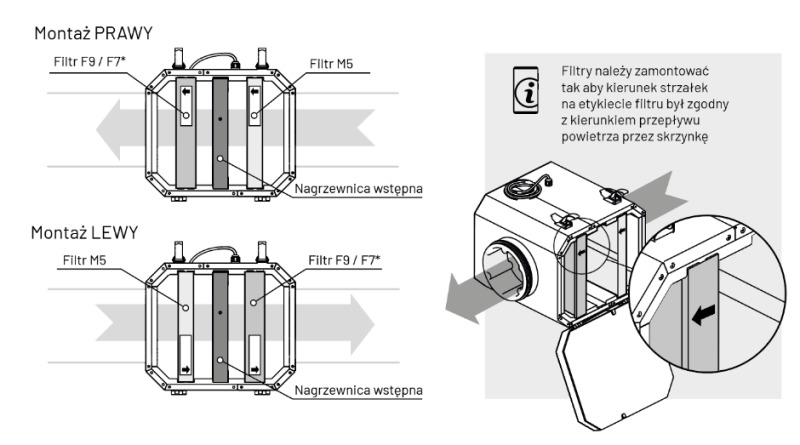 Montaż PRAWY

Filtr F9 / F7*

Filtr M5

Nagrzewnica wstępna

Montaż LEWY

Filtr M5

Filtr F9 / F7*

Nagrzewnica wstępna

Filtry należy zamontować tak aby kierunek strzałek na etykiecie filtru był zgodny z kierunkiem przepływu powietrza przez skrzynkę