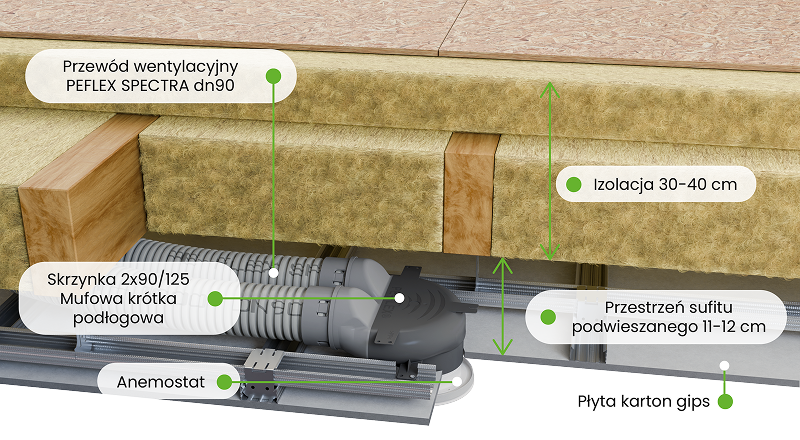 Przewód wentylacyjny
PEFLEX SPECTRA dn90

Izolacja 30-40 cm

Skrzynka 2x90/125
Mufowa krótka
podłogowa

Przestrzeń sufitu
podwieszanego 11-12 cm

Anemostat

Płyta karton gips