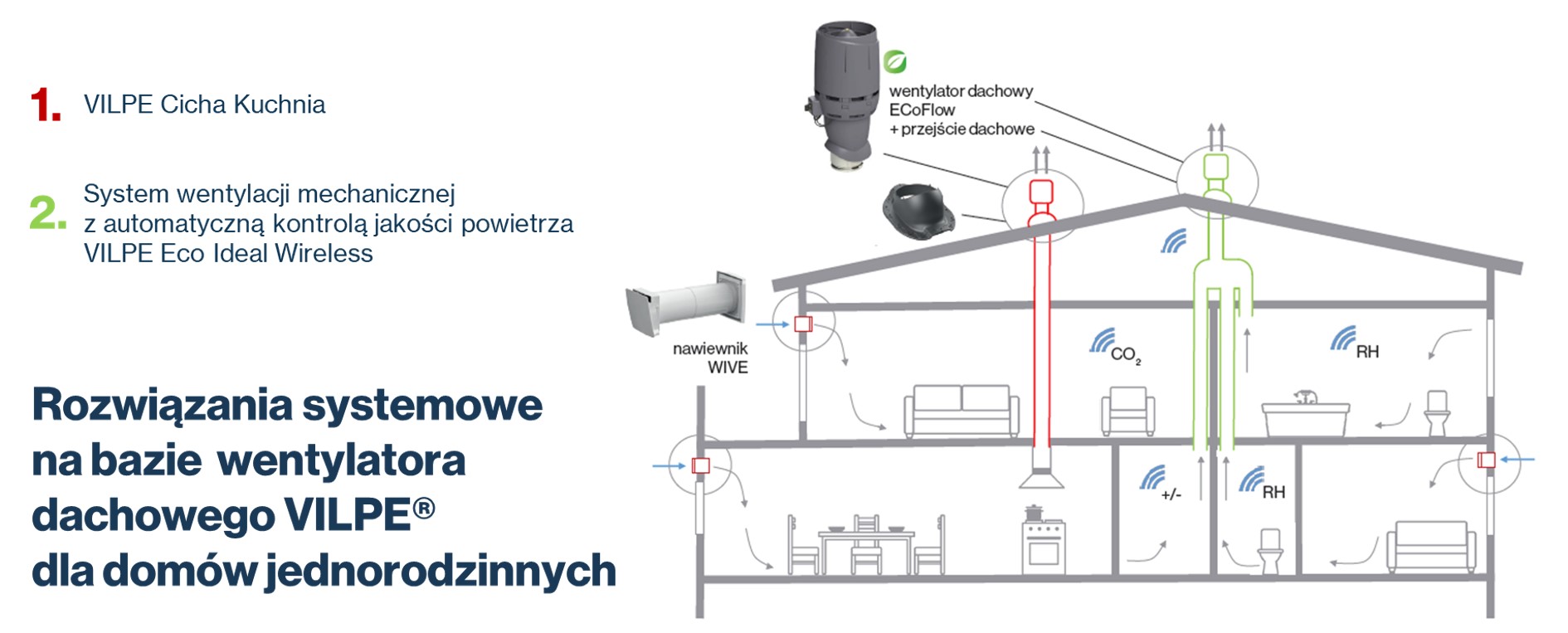 1. VILPE Cicha Kuchnia

2. System wentylacji mechanicznej z automatyczną kontrolą jakości powietrza VILPE Eco Ideal Wireless

Rozwiązania systemowe na bazie wentylatora dachowego VILPE® dla domów jednorodzinnych

wentylator dachowy ECoFlow + przejście dachowe

nawiewnik WIVE

$CO_2$

RH

+/-

RH