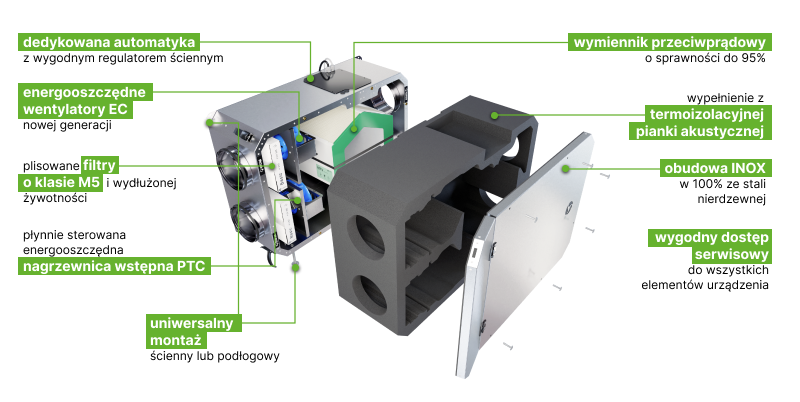 dedykowana automatyka
z wygodnym regulatorem ściennym

energooszczędne wentylatory EC
nowej generacji

plisowane filtry o klasie M5 i wydłużonej żywotności

płynnie sterowana energooszczędna
nagrzewnica wstępna PTC

uniwersalny montaż
ścienny lub podłogowy

wymiennik przeciwprądowy
o sprawności do 95%

wypełnienie z
termoizolacyjnej pianki akustycznej

obudowa INOX
w 100% ze stali nierdzewnej

wygodny dostęp serwisowy
do wszystkich elementów urządzenia